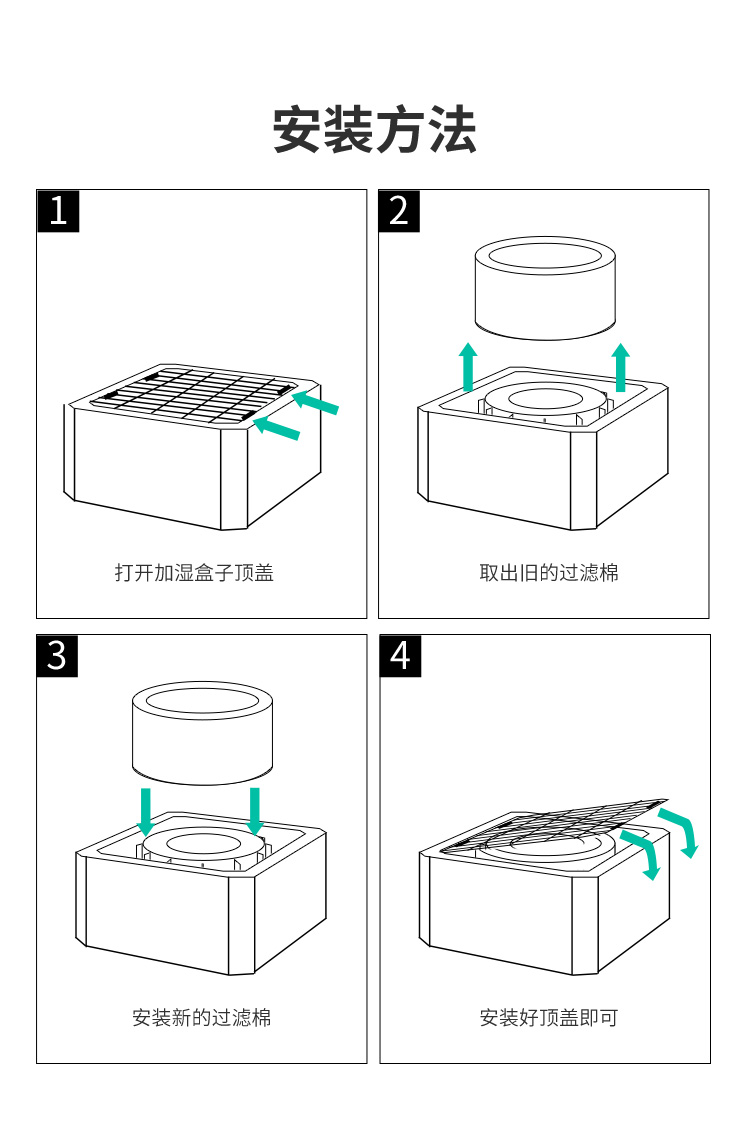 安装方法

1

打开加湿盒子顶盖

2

取出旧的过滤棉

3

安装新的过滤棉

4

安装好顶盖即可