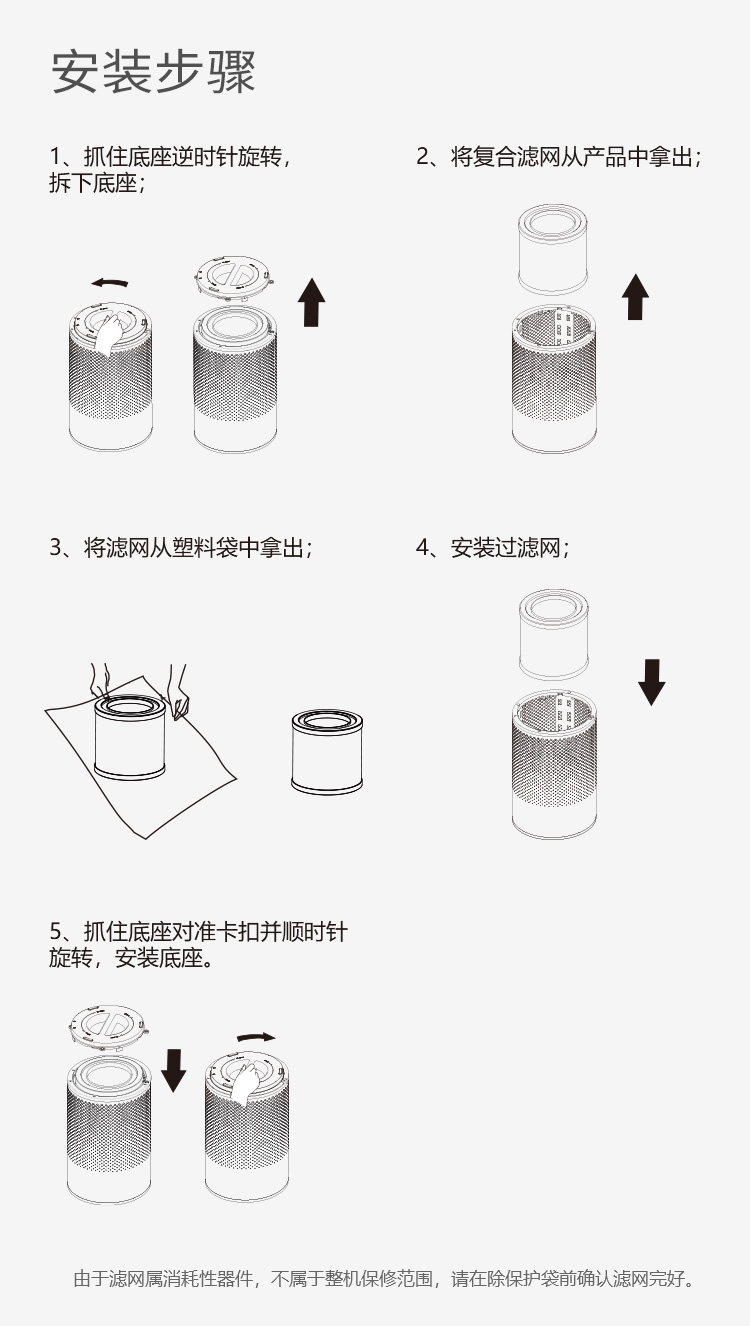 安装步骤

1、抓住底座逆时针旋转，拆下底座；

2、将复合滤网从产品中拿出；

3、将滤网从塑料袋中拿出；

4、安装过滤网；

5、抓住底座对准卡扣并顺时针旋转，安装底座。

由于滤网属消耗性器件，不属于整机保修范围，请在除保护袋前确认滤网完好。