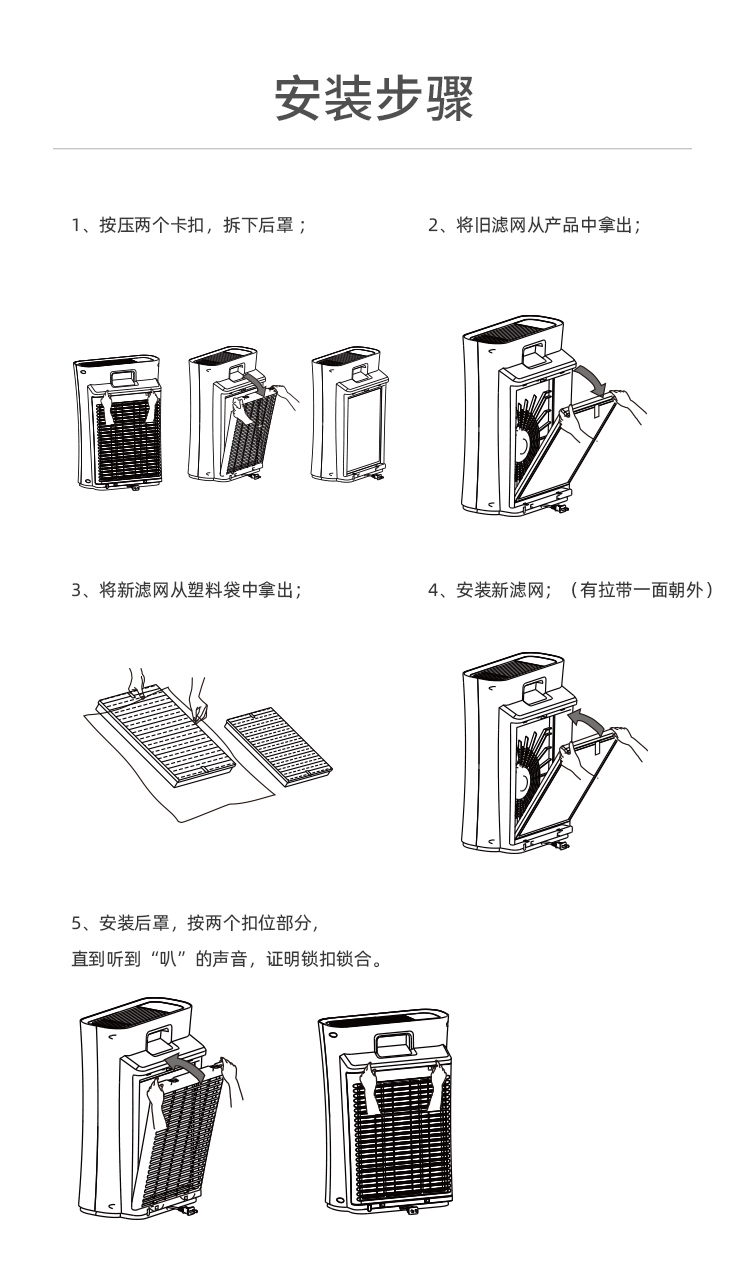 安装步骤

1、按压两个卡扣，拆下后罩；

2、将旧滤网从产品中拿出；

3、将新滤网从塑料袋中拿出；

4、安装新滤网；（有拉带一面朝外）

5、安装后罩，按两个扣位部分，
直到听到“叭”的声音，证明锁扣锁合。