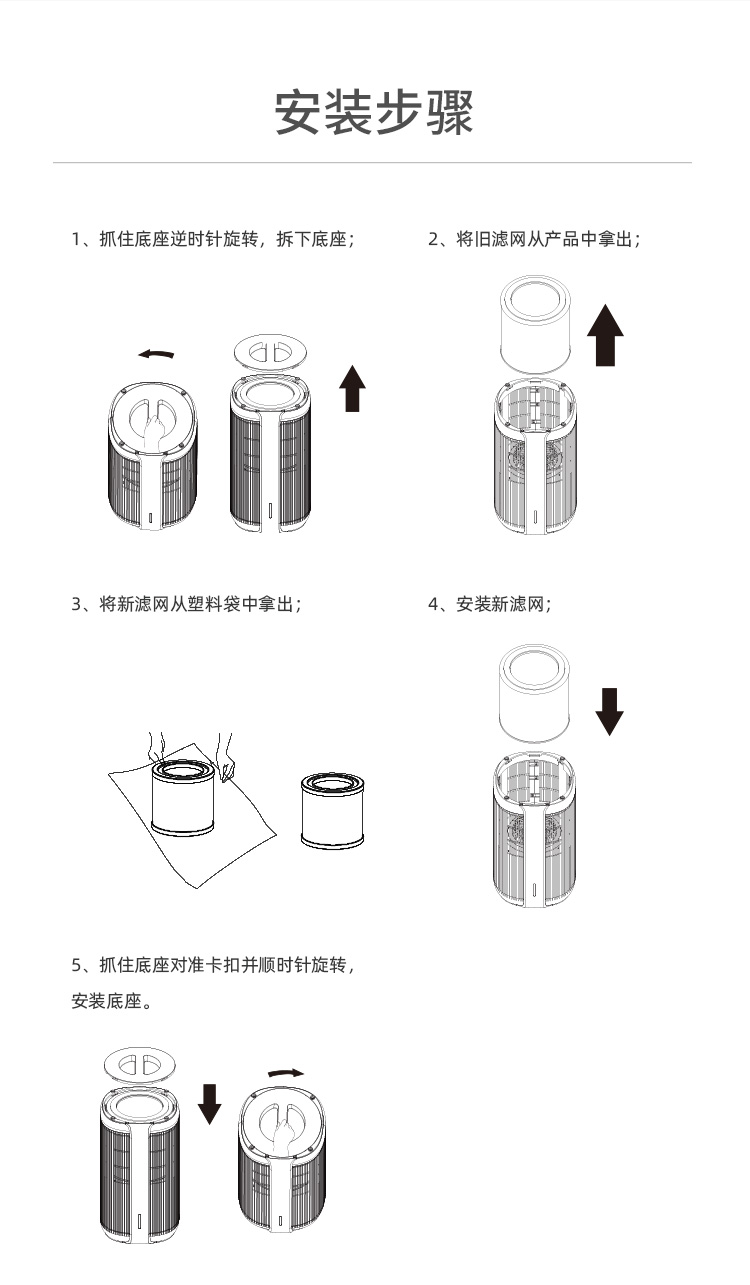 安装步骤

1、抓住底座逆时针旋转，拆下底座；

2、将旧滤网从产品中拿出；

3、将新滤网从塑料袋中拿出；

4、安装新滤网；

5、抓住底座对准卡扣并顺时针旋转，安装底座。