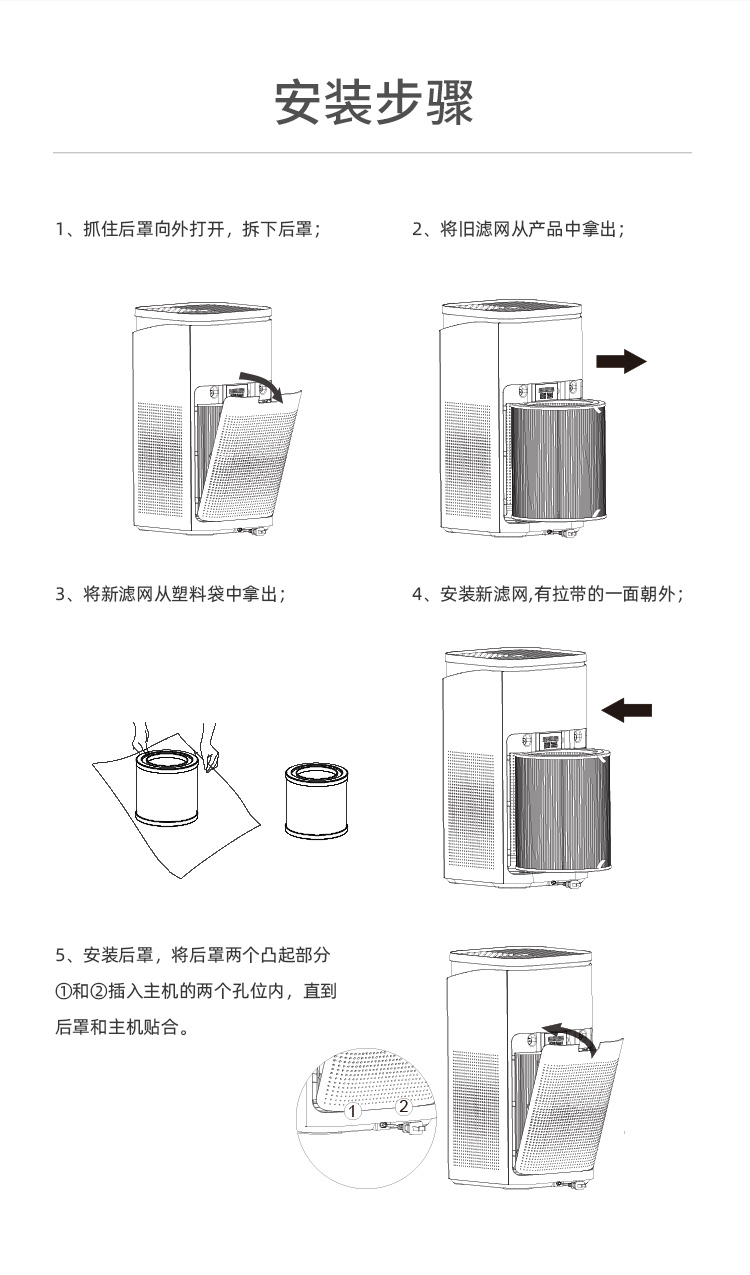 安装步骤

1、抓住后罩向外打开，拆下后罩；

2、将旧滤网从产品中拿出；

3、将新滤网从塑料袋中拿出；

4、安装新滤网,有拉带的一面朝外；

5、安装后罩，将后罩两个凸起部分①和②插入主机的两个孔位内，直到后罩和主机贴合。

1 2