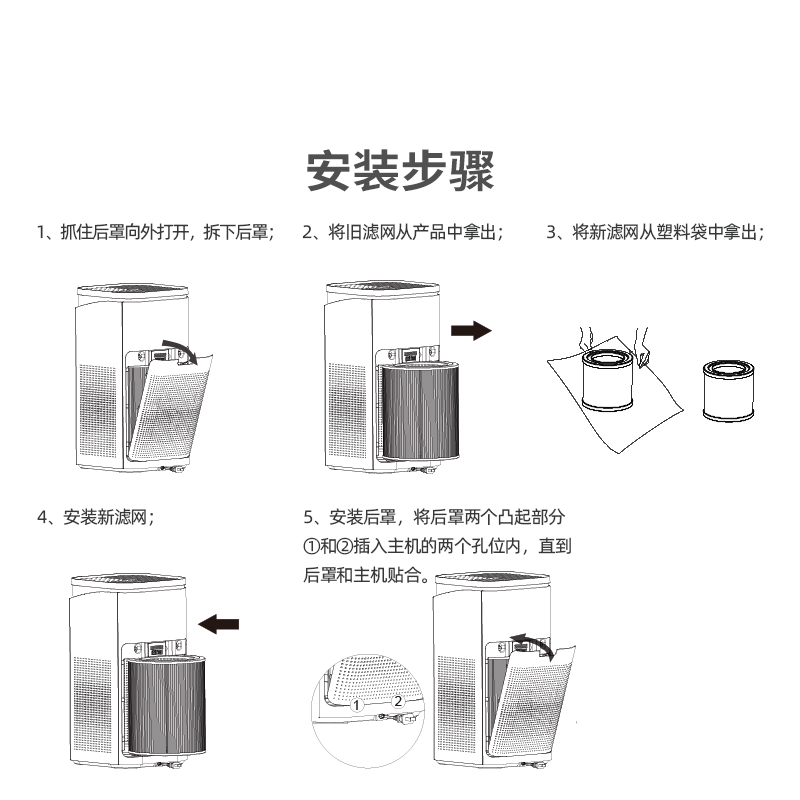 安装步骤

1、抓住后罩向外打开，拆下后罩；

2、将旧滤网从产品中拿出；

3、将新滤网从塑料袋中拿出；

4、安装新滤网；

5、安装后罩，将后罩两个凸起部分①和②插入主机的两个孔位内，直到后罩和主机贴合。

1

2