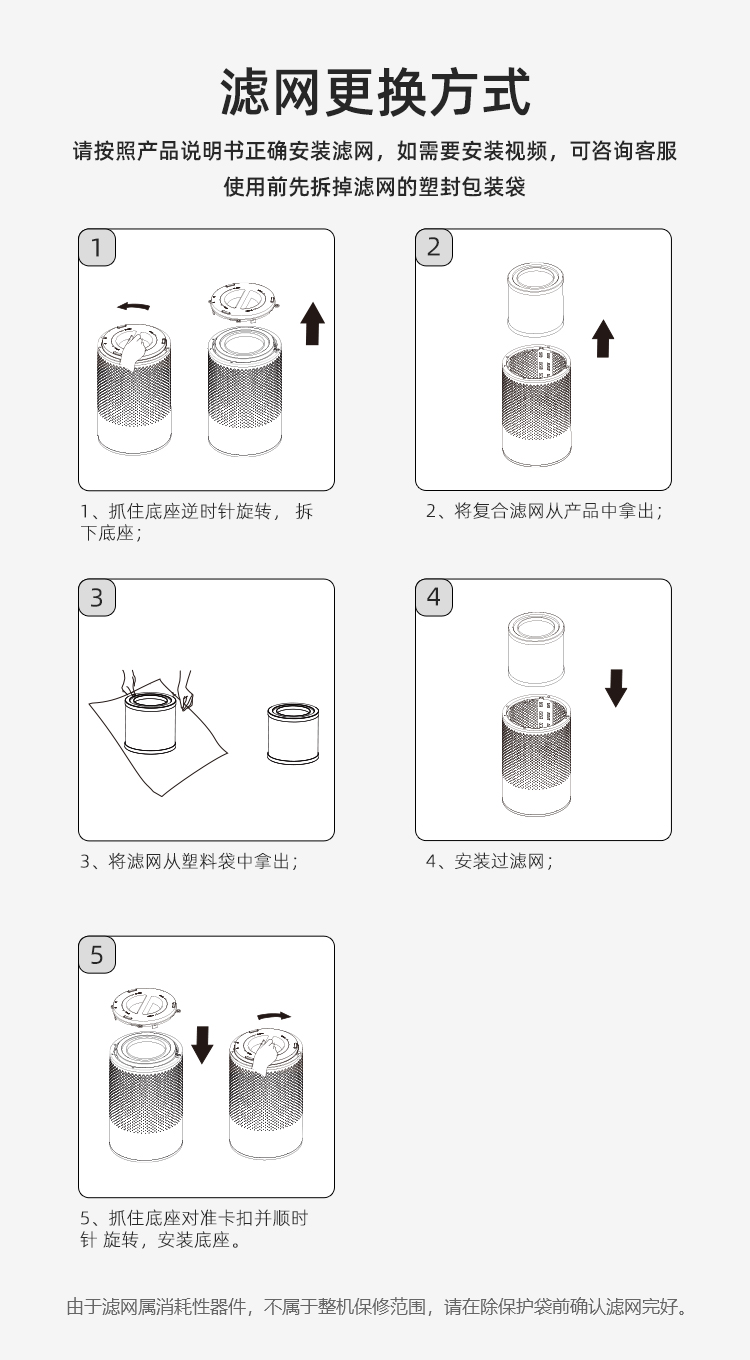 滤网更换方式

请按照产品说明书正确安装滤网，如需要安装视频，可咨询客服
使用前先拆掉滤网的塑封包装袋

1

1、抓住底座逆时针旋转， 拆下底座；

2

2、将复合滤网从产品中拿出；

3

3、将滤网从塑料袋中拿出；

4

4、安装过滤网；

5

5、抓住底座对准卡扣并顺时针 旋转，安装底座。

由于滤网属消耗性器件，不属于整机保修范围，请在除保护袋前确认滤网完好。