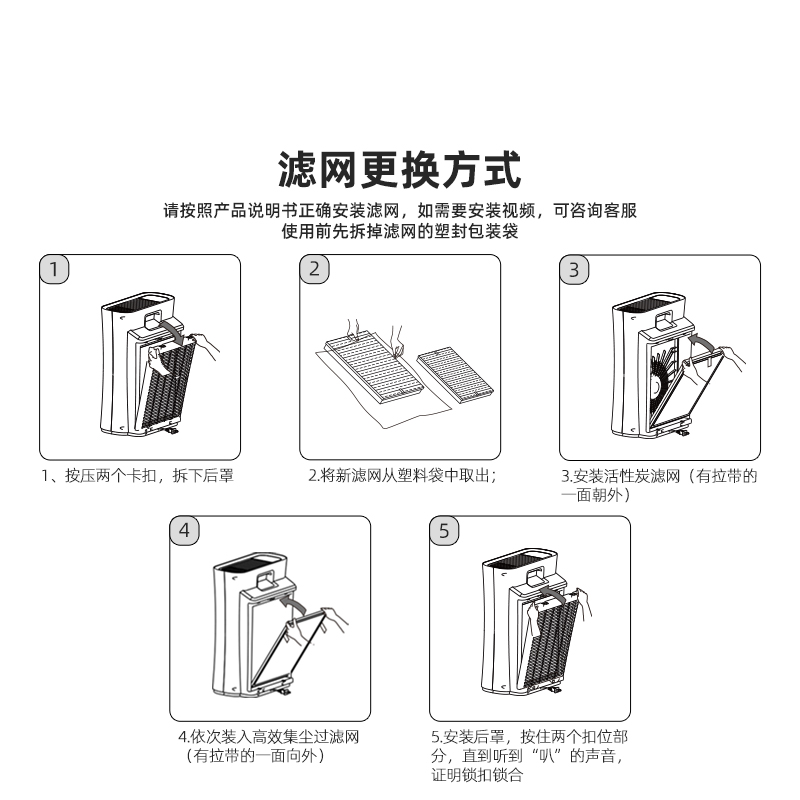 滤网更换方式

请按照产品说明书正确安装滤网，如需要安装视频，可咨询客服
使用前先拆掉滤网的塑封包装袋

1

1、按压两个卡扣，拆下后罩

2

2.将新滤网从塑料袋中取出；

3

3.安装活性炭滤网（有拉带的一面朝外）

4

4.依次装入高效集尘过滤网（有拉带的一面向外）

5

5.安装后罩，按住两个扣位部分，直到听到“叭”的声音，证明锁扣锁合