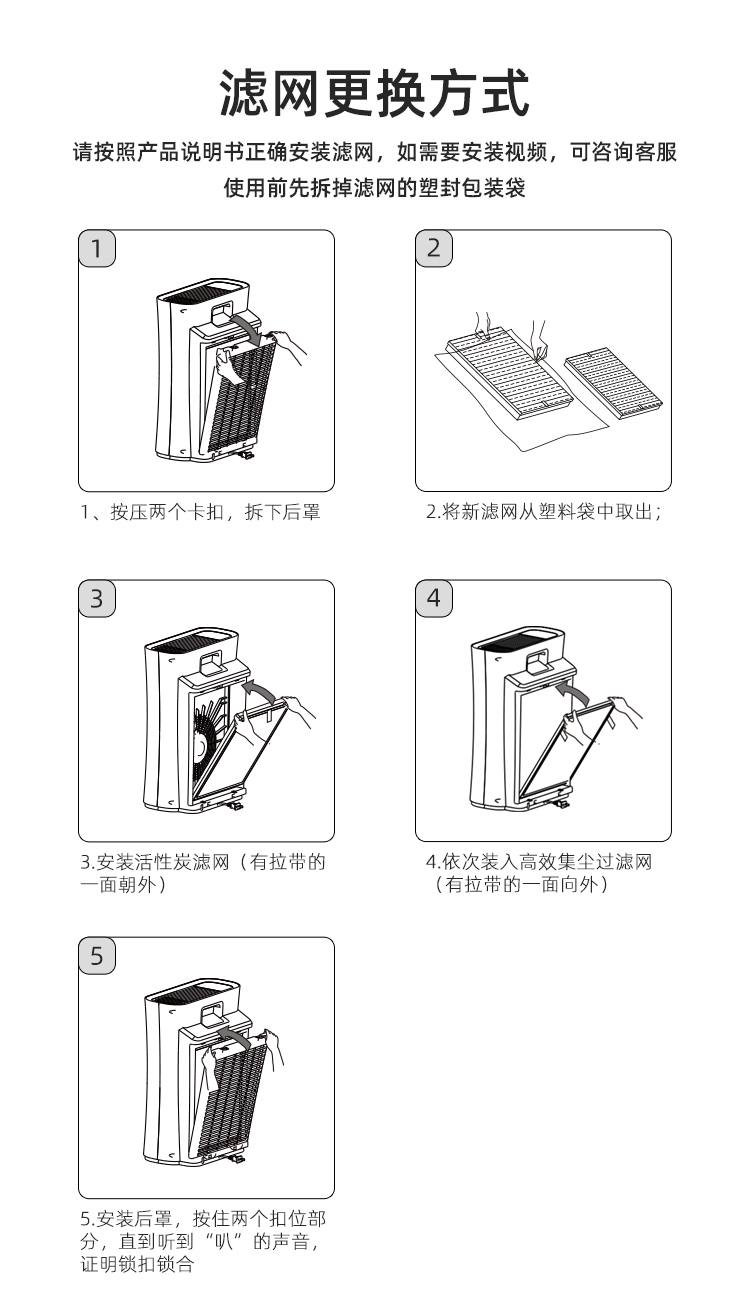 滤网更换方式

请按照产品说明书正确安装滤网，如需要安装视频，可咨询客服
使用前先拆掉滤网的塑封包装袋

1

1、按压两个卡扣，拆下后罩

2

2.将新滤网从塑料袋中取出；

3

3.安装活性炭滤网（有拉带的一面朝外）

4

4.依次装入高效集尘过滤网（有拉带的一面向外）

5

5.安装后罩，按住两个扣位部分，直到听到“叭”的声音，证明锁扣锁合