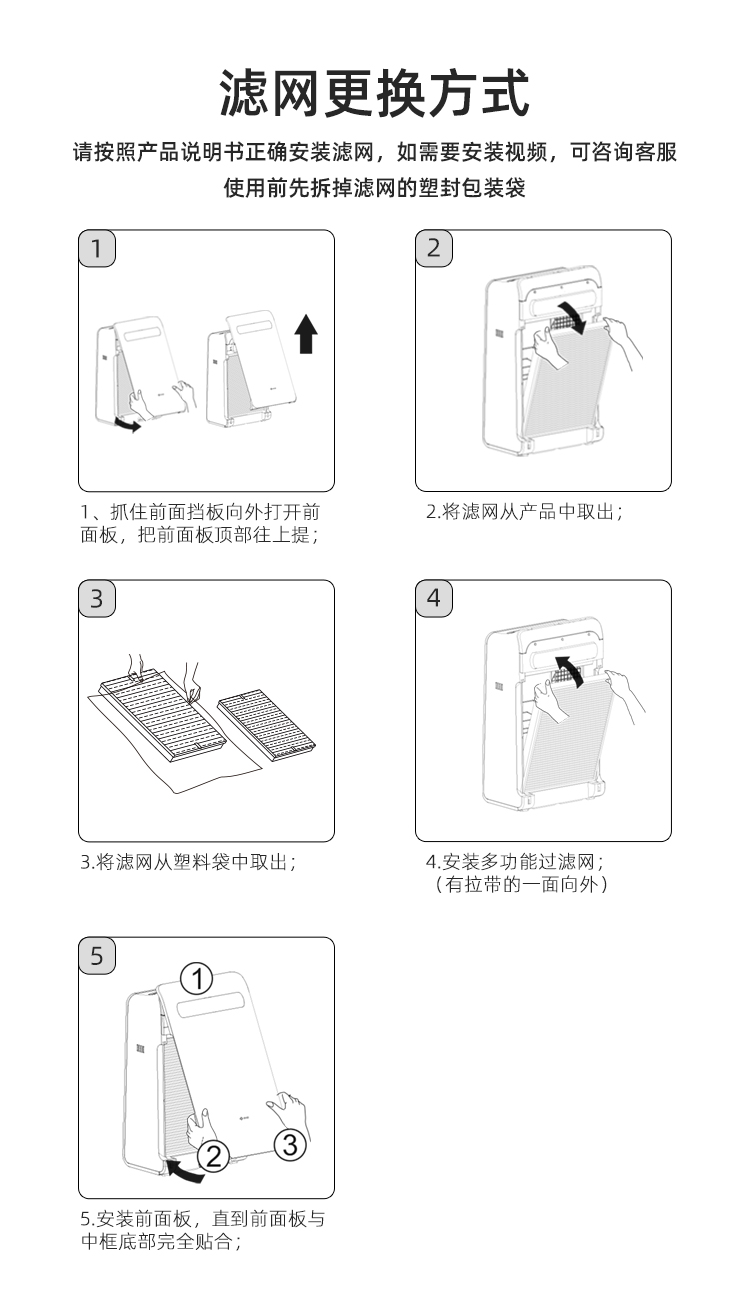 滤网更换方式

请按照产品说明书正确安装滤网，如需要安装视频，可咨询客服
使用前先拆掉滤网的塑封包装袋

1

1、抓住前面挡板向外打开前面板，把前面板顶部往上提；

2

2.将滤网从产品中取出；

3

3.将滤网从塑料袋中取出；

4

4.安装多功能过滤网；
（有拉带的一面向外）

5

①

②

③

5.安装前面板，直到前面板与中框底部完全贴合；