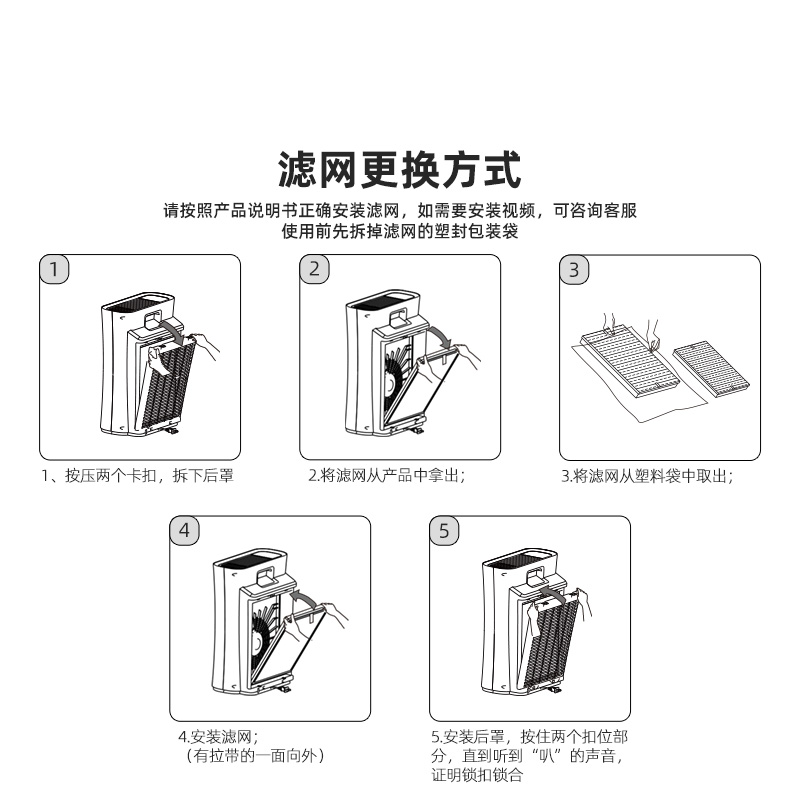 滤网更换方式

请按照产品说明书正确安装滤网，如需要安装视频，可咨询客服
使用前先拆掉滤网的塑封包装袋

1

1、按压两个卡扣，拆下后罩

2

2.将滤网从产品中拿出；

3

3.将滤网从塑料袋中取出；

4

4.安装滤网；
（有拉带的一面向外）

5

5.安装后罩，按住两个扣位部分，直到听到“叭”的声音，证明锁扣锁合